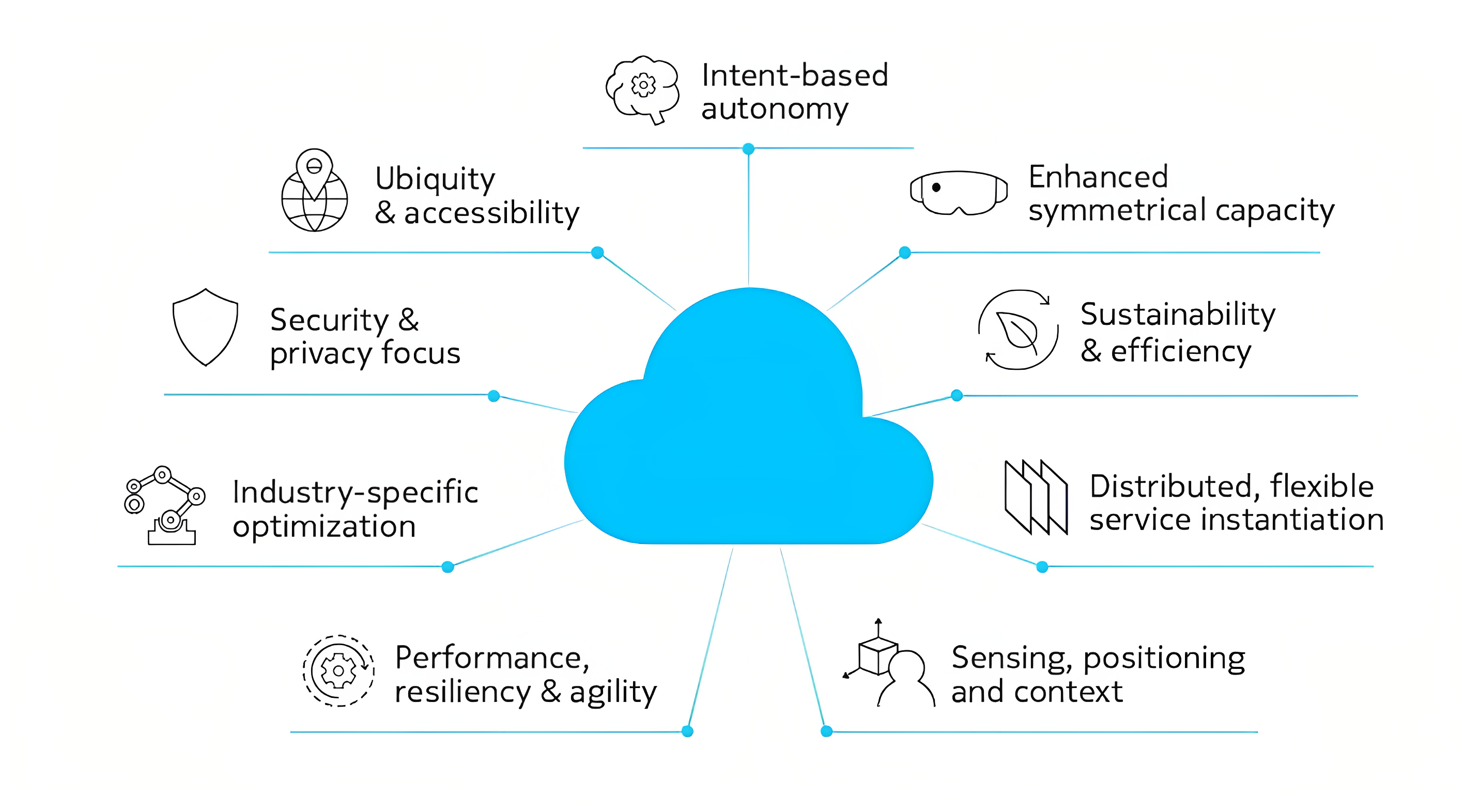 Intent-based autonomy

Ubiquity & accessibility

Enhanced symmetrical capacity

Security & privacy focus

Sustainability & efficiency

Industry-specific optimization

Distributed, flexible service instantiation

Performance, resiliency & agility

Sensing, positioning and context