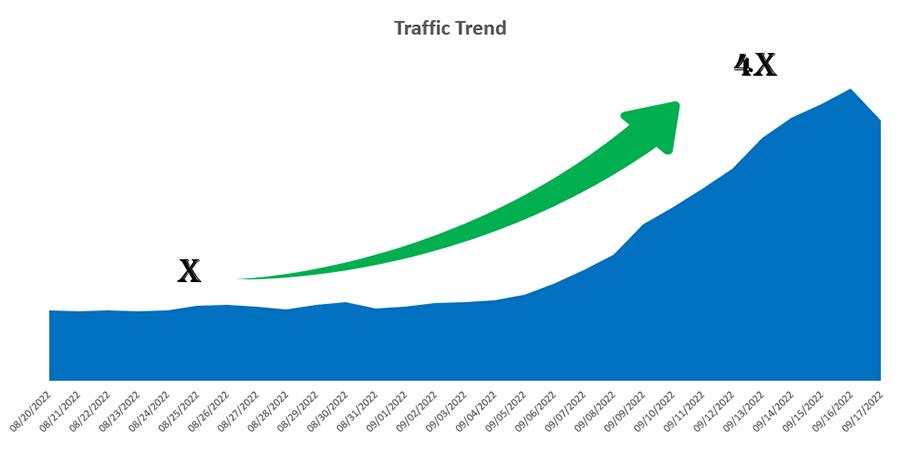 Traffic Trend

4X

X

08/20/2022
08/21/2022
08/22/2022
08/23/2022
08/24/2022
08/25/2022
08/26/2022
08/27/2022
08/28/2022
08/29/2022
08/30/2022
08/31/2022
09/01/2022
09/02/2022
09/03/2022
09/04/2022
09/05/2022
09/06/2022
09/07/2022
09/08/2022
09/09/2022
09/10/2022
09/11/2022
09/12/2022
09/13/2022
09/14/2022
09/15/2022
09/16/2022
09/17/2022